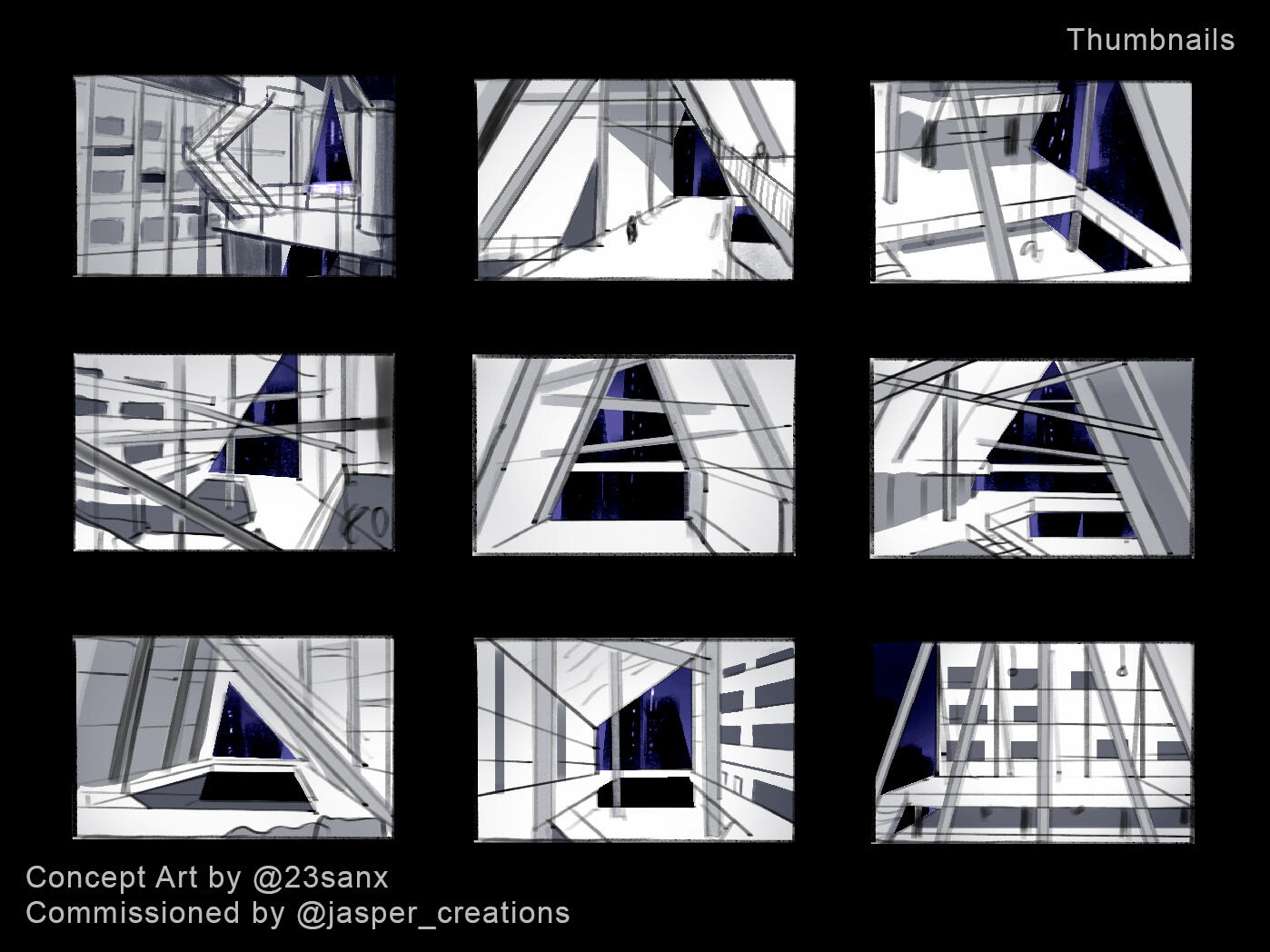 Thumbnails

Concept Art by @23sanx
Commissioned by @jasper_creations